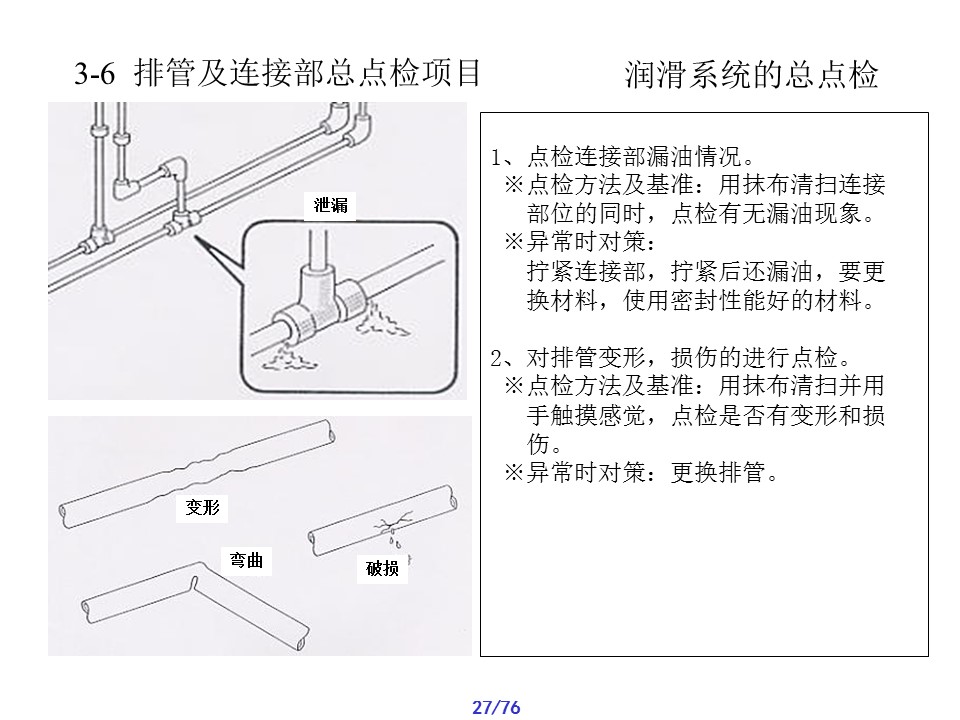 3-6 排管及连接部总点检项目

润滑系统的总点检

泄漏

变形

弯曲

破损

1、点检连接部漏油情况。
※点检方法及基准：用抹布清扫连接部位的同时，点检有无漏油现象。
※异常时对策：
拧紧连接部，拧紧后还漏油，要更换材料，使用密封性能好的材料。

2、对排管变形，损伤的进行点检。
※点检方法及基准：用抹布清扫并用手触摸感觉，点检是否有变形和损伤。
※异常时对策：更换排管。

27/76